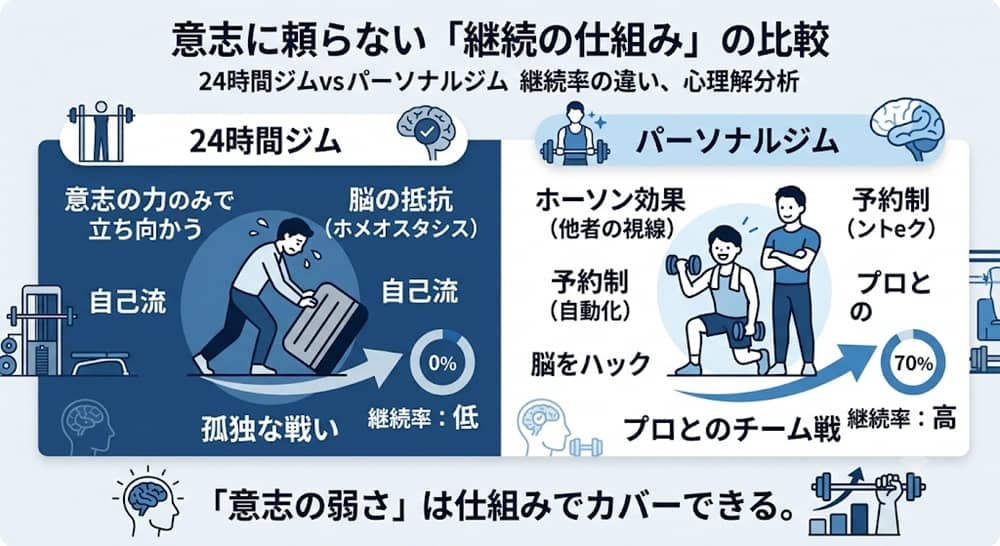 意志に頼らない「継続の仕組み」の比較

24時間ジムvsパーソナルジム 継続率の違い、心理解分析

24時間ジム

意志の力のみで立ち向かう

脳の抵抗（ホメオスタシス）

自己流

自己流

0%

孤独な戦い

継続率：低

パーソナルジム

ホーソン効果（他者の視線）

予約制（ントeク）

予約制（自動化）

プロとの

脳をハック

70%

プロとのチーム戦

継続率：高

「意志の弱さ」は仕組みでカバーできる。